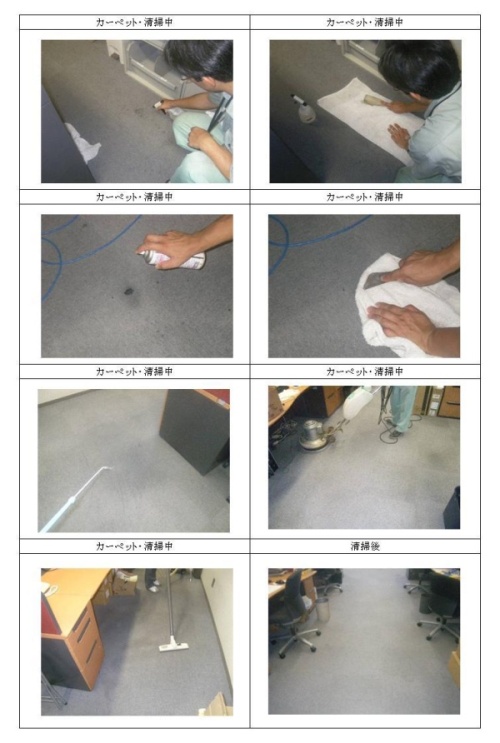 | カーペット・清掃中 | カーペット・清掃中 |
|---|---|
| | |
| カーペット・清掃中 | カーペット・清掃中 |
| | |
| カーペット・清掃中 | カーペット・清掃中 |
| | |
| カーペット・清掃中 | 清掃後 |
| | |